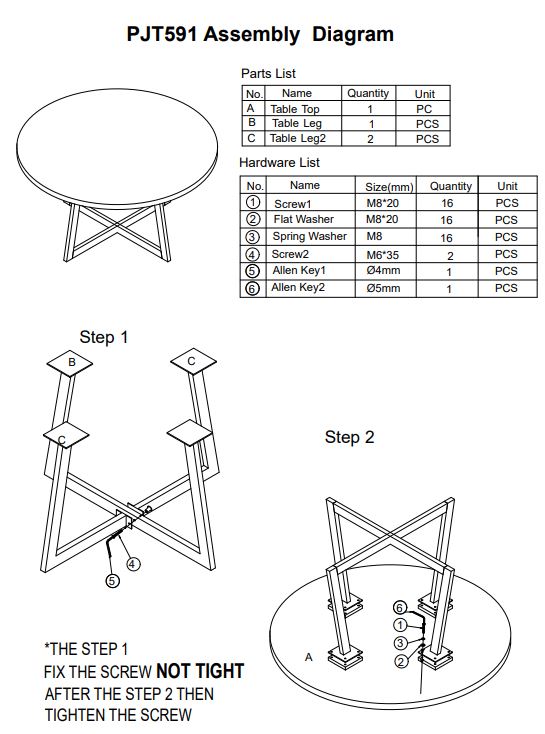 PJT591 Assembly Diagram

Parts List

| No. | Name | Quantity | Unit |
|---|---|---|---|
| A | Table Top | 1 | PC |
| B | Table Leg | 1 | PCS |
| C | Table Leg2 | 2 | PCS |

Hardware List

| No. | Name | Size(mm) | Quantity | Unit |
|---|---|---|---|---|
| ① | Screw1 | M8*20 | 16 | PCS |
| ② | Flat Washer | M8*20 | 16 | PCS |
| ③ | Spring Washer | M8 | 16 | PCS |
| ④ | Screw2 | M6*35 | 2 | PCS |
| ⑤ | Allen Key1 | Ø4mm | 1 | PCS |
| ⑥ | Allen Key2 | Ø5mm | 1 | PCS |

Step 1

B
C
C
④
⑤

Step 2

⑥
①
③
②
A

*THE STEP 1
FIX THE SCREW NOT TIGHT
AFTER THE STEP 2 THEN
TIGHTEN THE SCREW